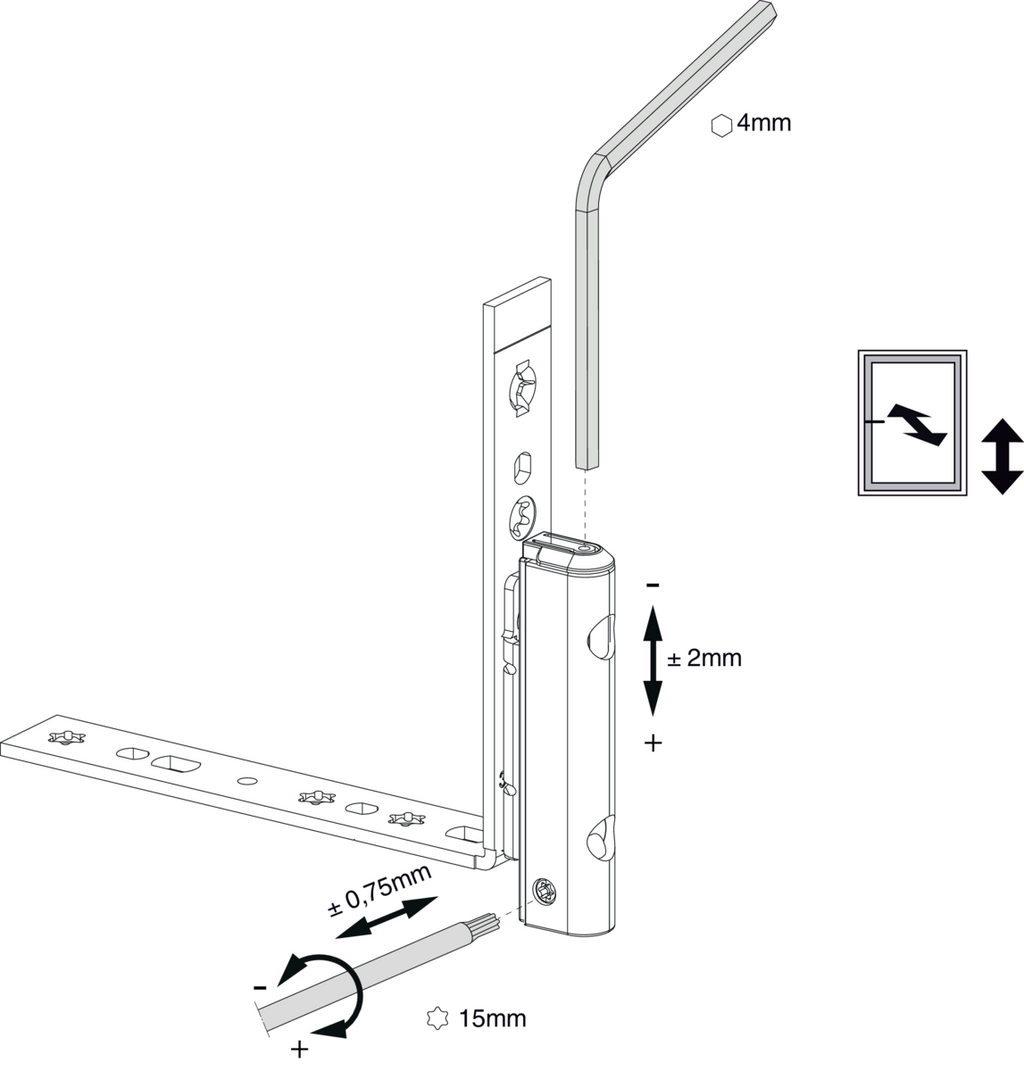 4mm

-

± 2mm

+

± 0,75mm

-

+

15mm